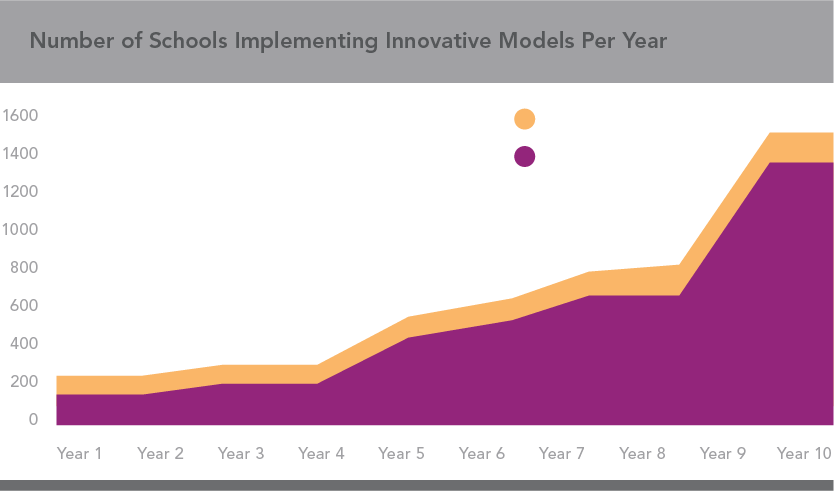 Number of Schools Implementing Innovative Models Per Year

1600
1400
1200
1000
800
600
400
200
0

Year 1 Year 2 Year 3 Year 4 Year 5 Year 6 Year 7 Year 8 Year 9 Year 10