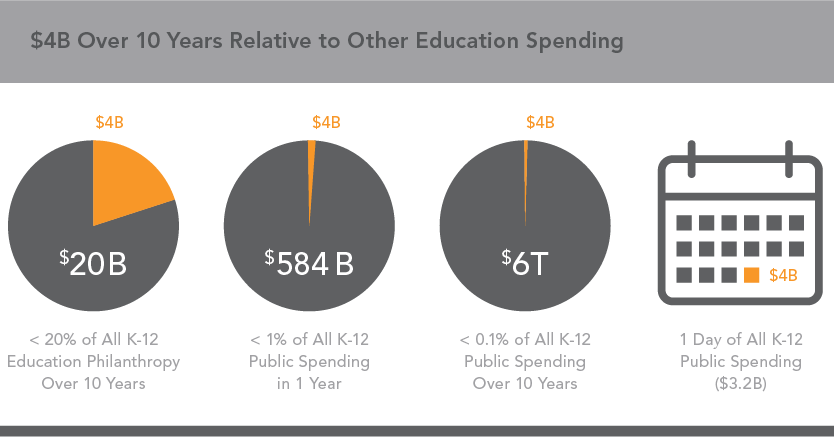 $4B Over 10 Years Relative to Other Education Spending

$4B

$20B

< 20% of All K-12 Education Philanthropy Over 10 Years

$4B

$584 B

< 1% of All K-12 Public Spending in 1 Year

$4B

$6T

< 0.1% of All K-12 Public Spending Over 10 Years

$4B

1 Day of All K-12 Public Spending ($3.2B)