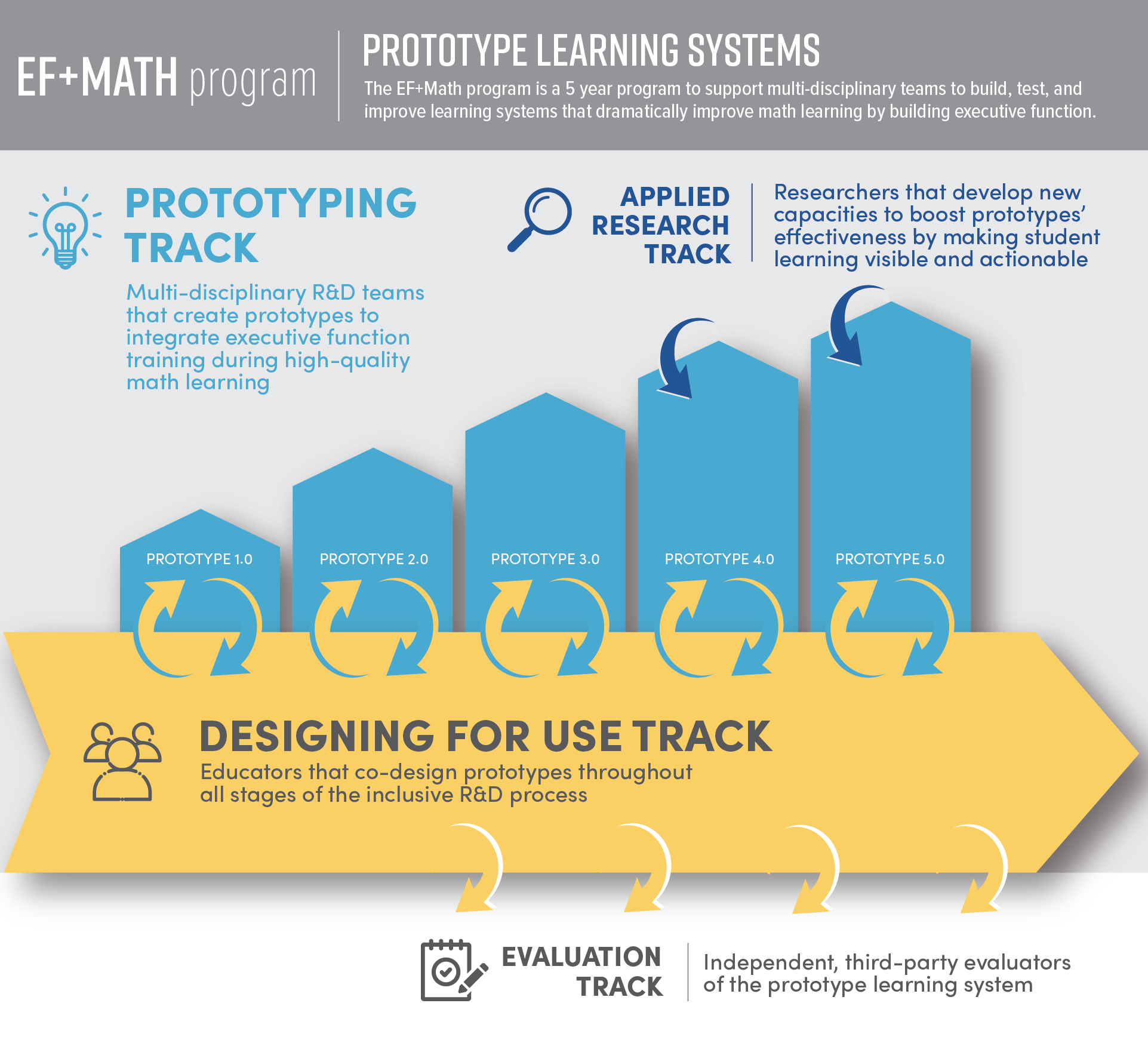 EF+MATH program

PROTOTYPE LEARNING SYSTEMS

The EF+Math program is a 5 year program to support multi-disciplinary teams to build, test, and improve learning systems that dramatically improve math learning by building executive function.

PROTOTYPING TRACK

Multi-disciplinary R&D teams that create prototypes to integrate executive function training during high-quality math learning

APPLIED RESEARCH TRACK

Researchers that develop new capacities to boost prototypes' effectiveness by making student learning visible and actionable

PROTOTYPE 1.0

PROTOTYPE 2.0

PROTOTYPE 3.0

PROTOTYPE 4.0

PROTOTYPE 5.0

DESIGNING FOR USE TRACK

Educators that co-design prototypes throughout all stages of the inclusive R&D process

EVALUATION TRACK

Independent, third-party evaluators of the prototype learning system