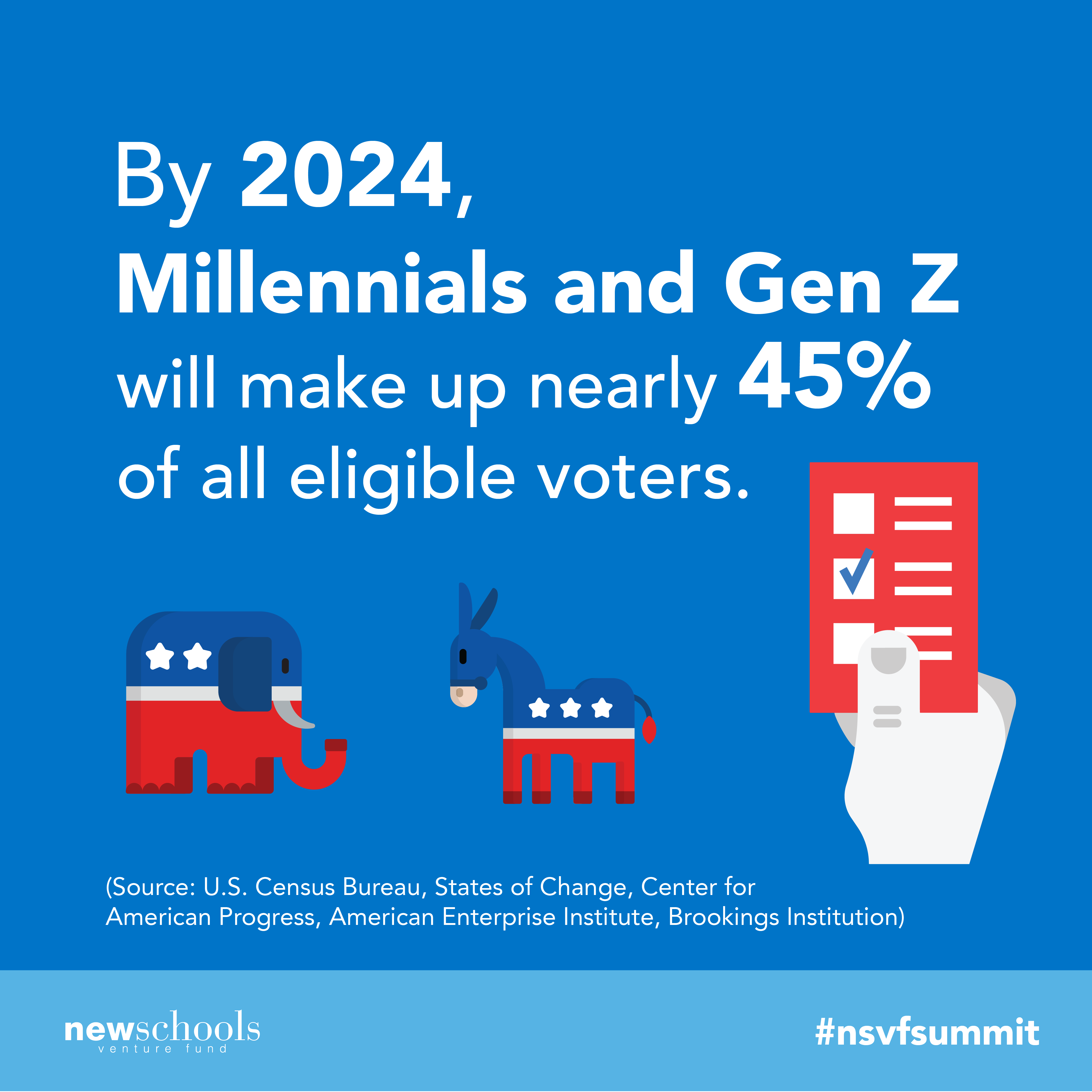 By 2024, Millennials and Gen Z will make up nearly 45% of all eligible voters.

(Source: U.S. Census Bureau, States of Change, Center for American Progress, American Enterprise Institute, Brookings Institution)

newschools venture fund

#nsvfsummit