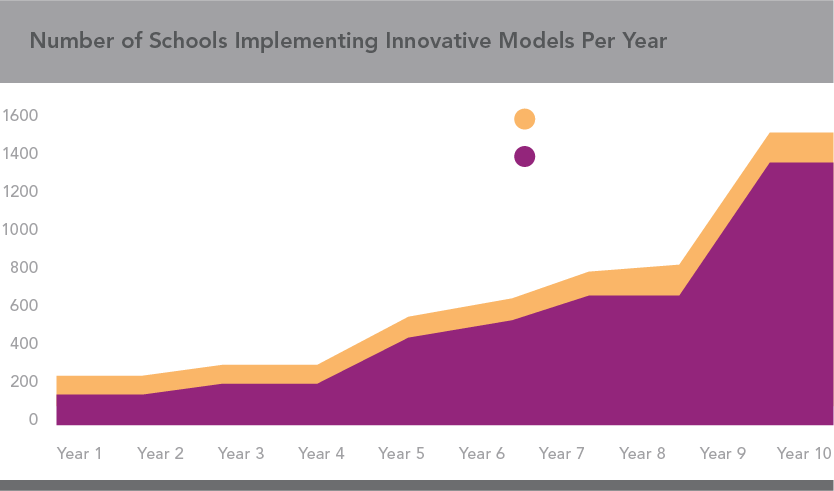 Number of Schools Implementing Innovative Models Per Year

1600
1400
1200
1000
800
600
400
200
0

Year 1 Year 2 Year 3 Year 4 Year 5 Year 6 Year 7 Year 8 Year 9 Year 10